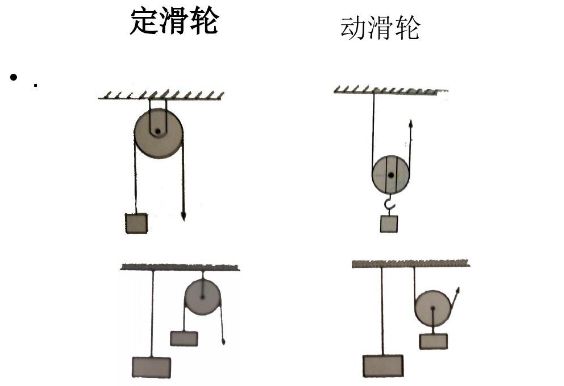 定滑轮

动滑轮

• .