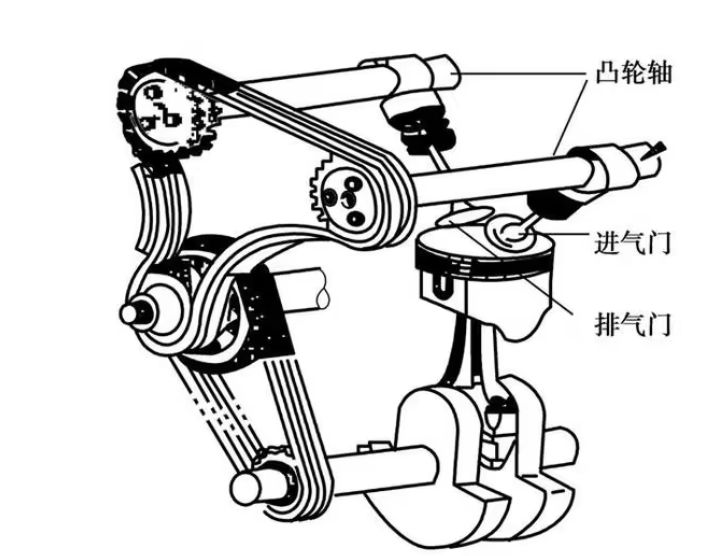 凸轮轴

进气门

排气门