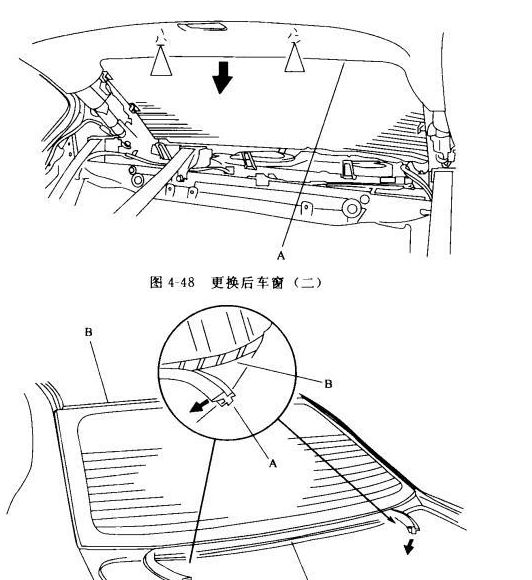 A

图 4-48 更换后车窗（二）

B

B

A