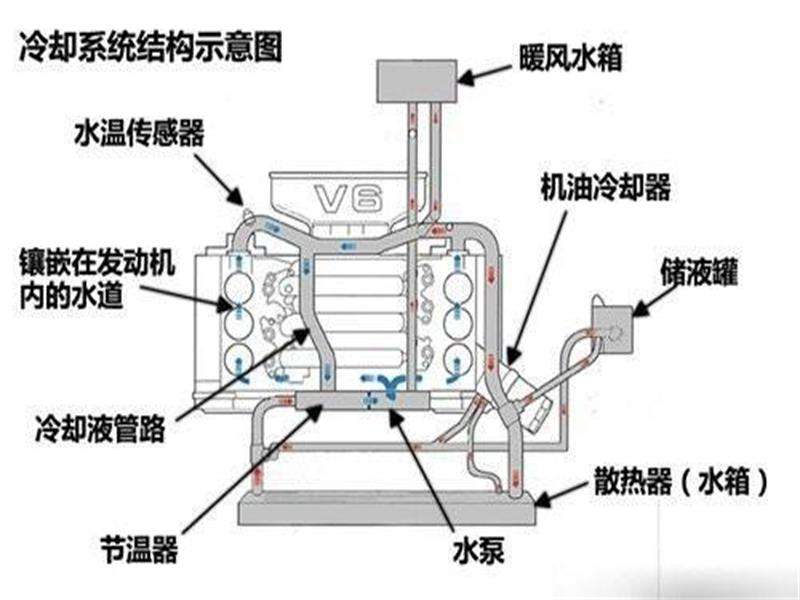 冷却系统结构示意图

暖风水箱

水温传感器

V6

机油冷却器

镶嵌在发动机内的水道

储液罐

冷却液管路

散热器（水箱）

节温器

水泵